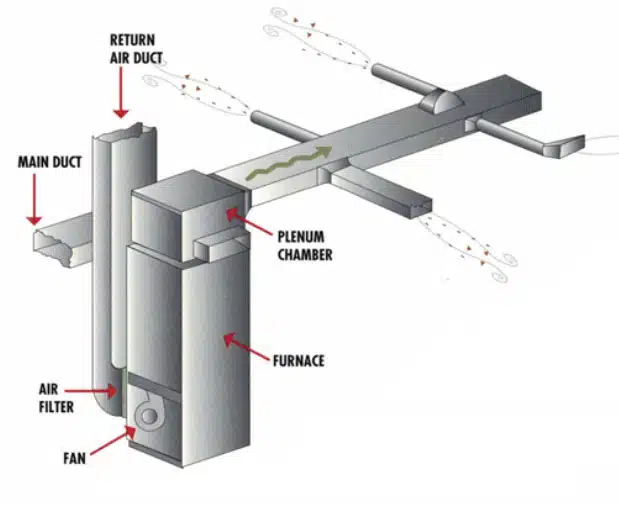 RETURN AIR DUCT

MAIN DUCT

PLENUM CHAMBER

FURNACE

AIR FILTER

FAN